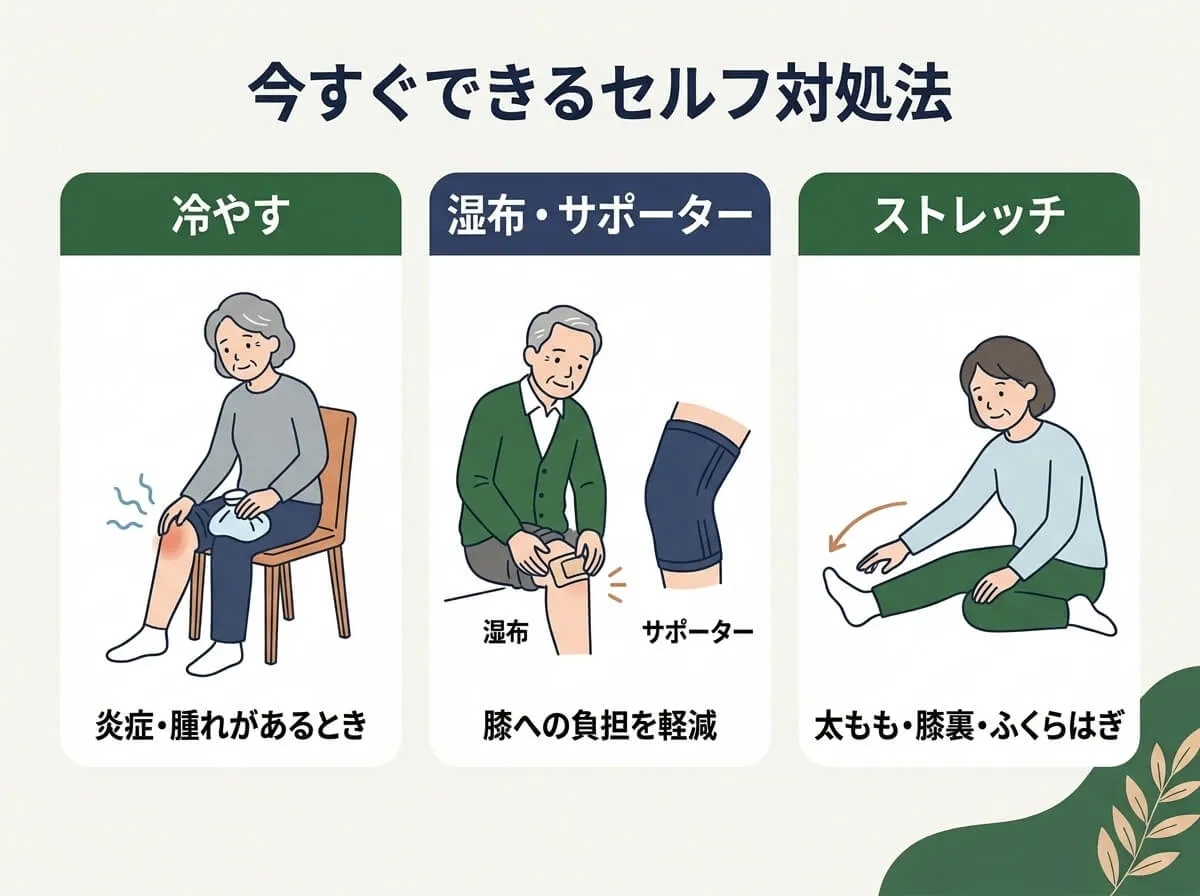 今すぐできるセルフ対処法

冷やす

炎症・腫れがあるとき

湿布・サポーター

湿布

サポーター

膝への負担を軽減

ストレッチ

太もも・膝裏・ふくらはぎ