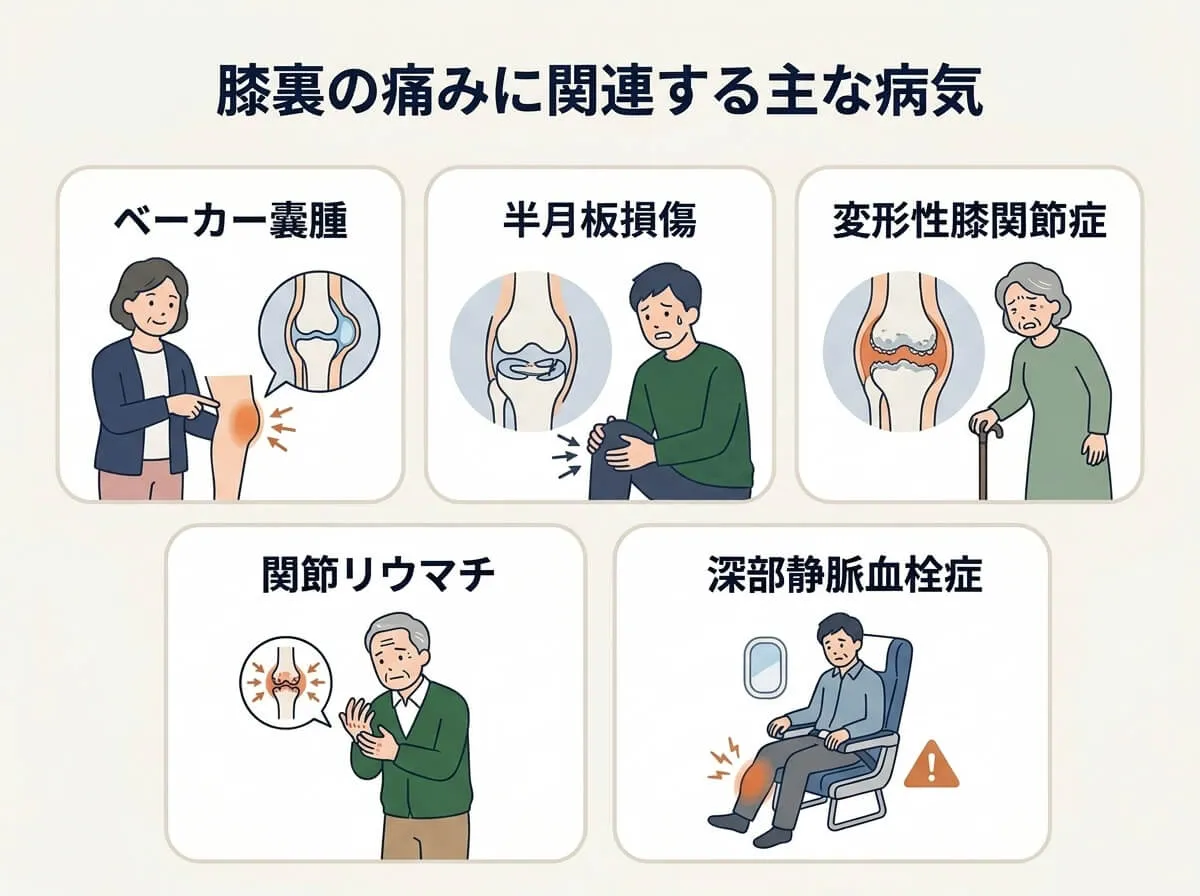 膝裏の痛みに関連する主な病気

ベーカー嚢腫

半月板損傷

変形性膝関節症

関節リウマチ

深部静脈血栓症