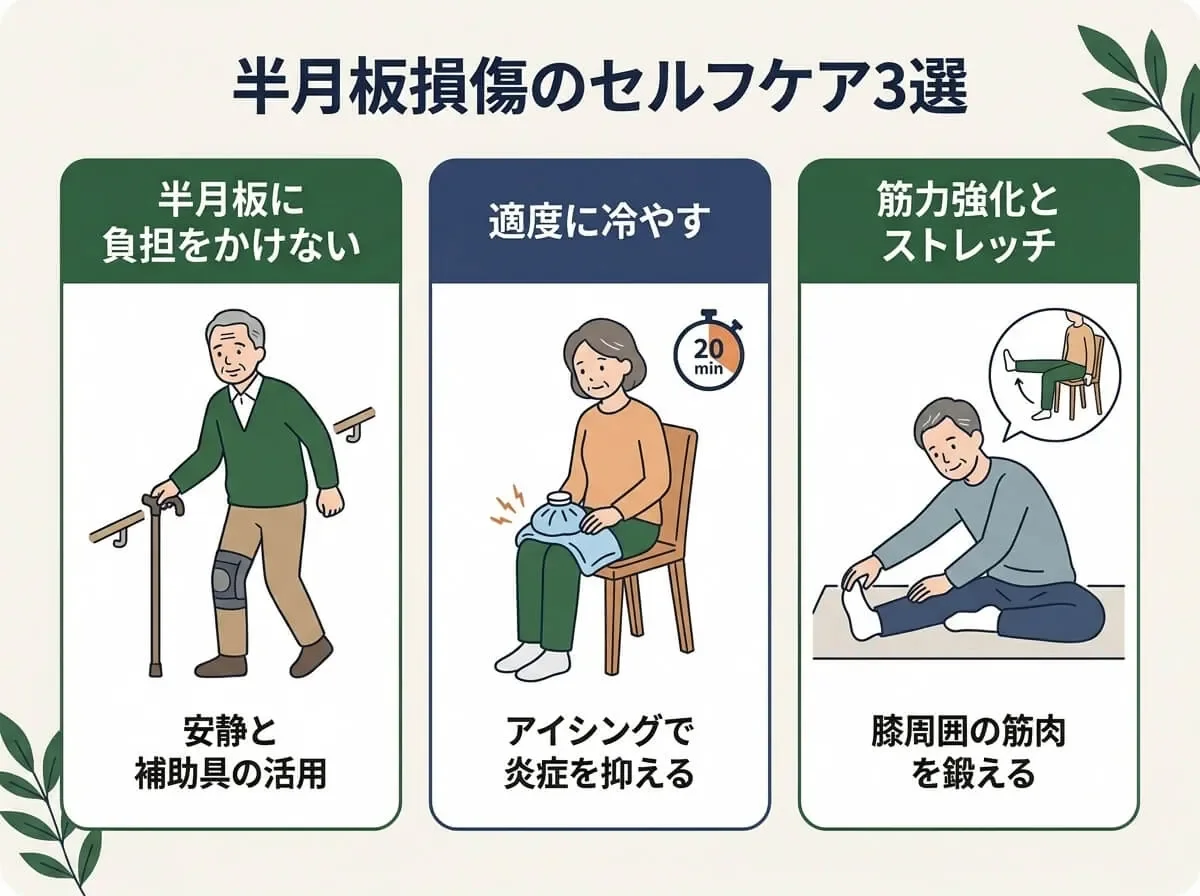 半月板損傷のセルフケア3選

半月板に負担をかけない

安静と補助具の活用

適度に冷やす

20 min

アイシングで炎症を抑える

筋力強化とストレッチ

膝周囲の筋肉を鍛える